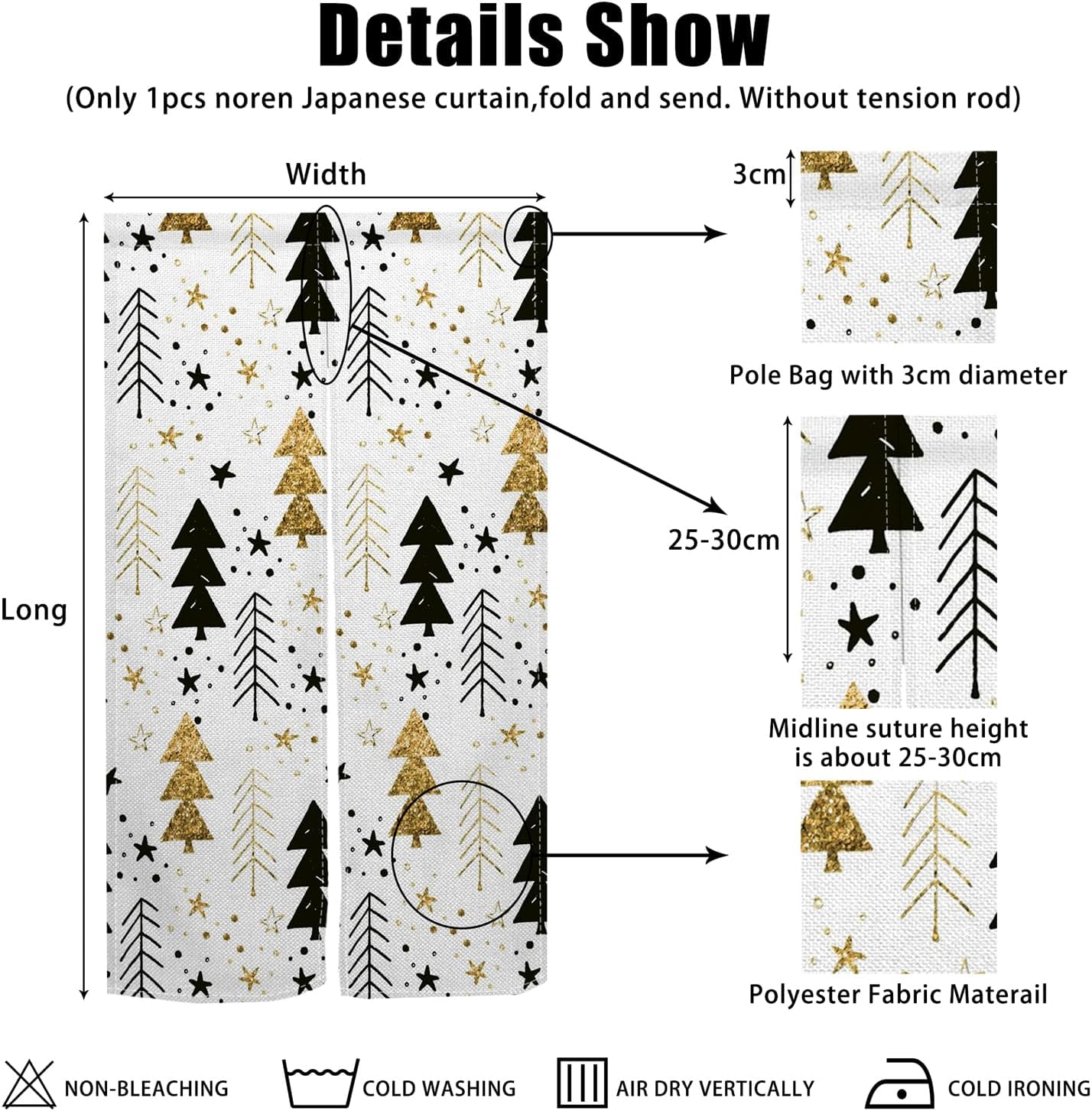 Details Show

(Only 1pcs noren Japanese curtain,fold and send. Without tension rod)

Width

Long

3cm

Pole Bag with 3cm diameter

25-30cm

Midline suture height is about 25-30cm

Polyester Fabric Materail

NON-BLEACHING

COLD WASHING

AIR DRY VERTICALLY

COLD IRONING