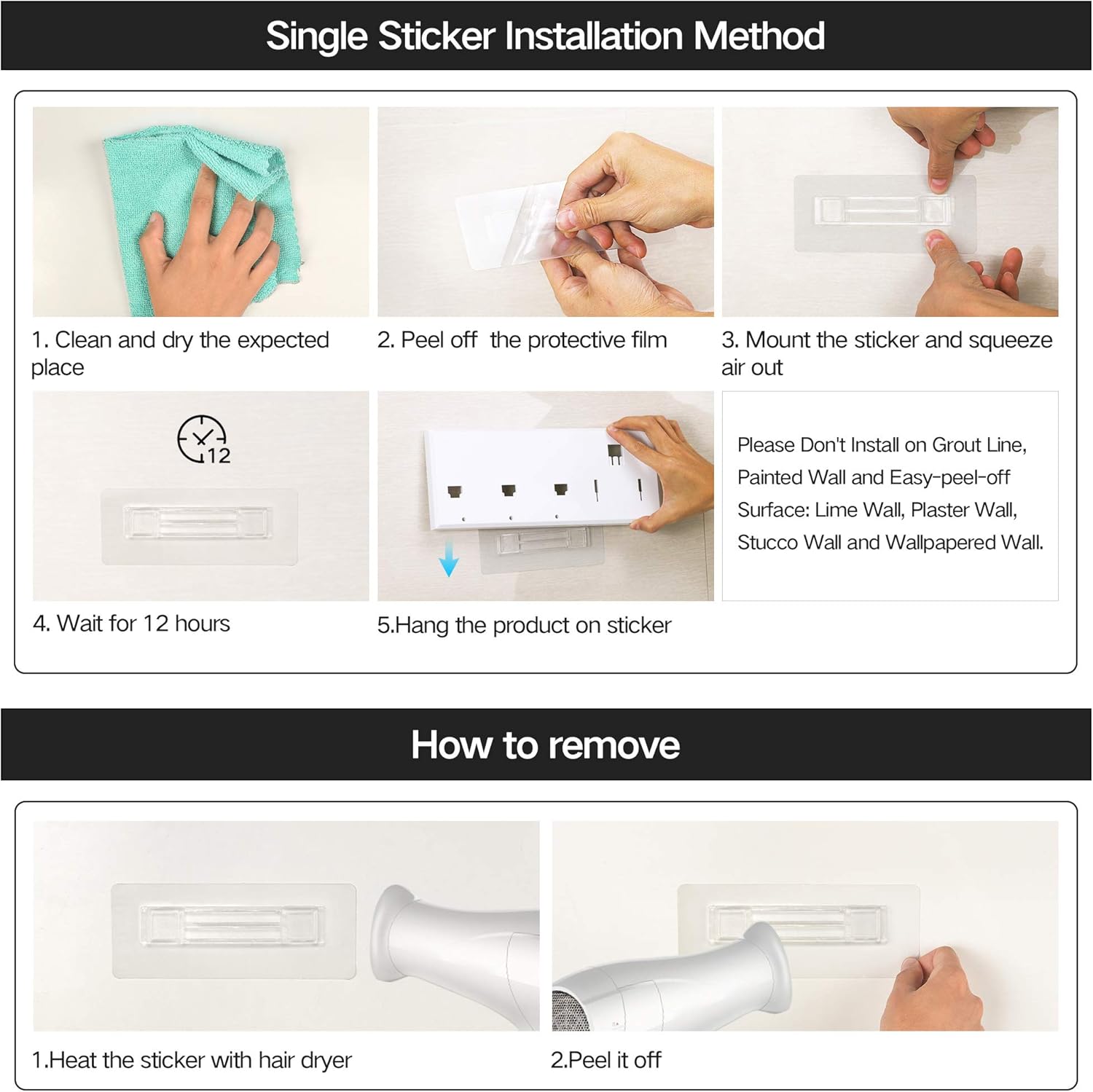 Single Sticker Installation Method

1. Clean and dry the expected place

2. Peel off  the protective film

3. Mount the sticker and squeeze air out

12

4. Wait for 12 hours

5.Hang the product on sticker

Please Don't Install on Grout Line, Painted Wall and Easy-peel-off Surface: Lime Wall, Plaster Wall, Stucco Wall and Wallpapered Wall.

How to remove

1.Heat the sticker with hair dryer

2.Peel it off