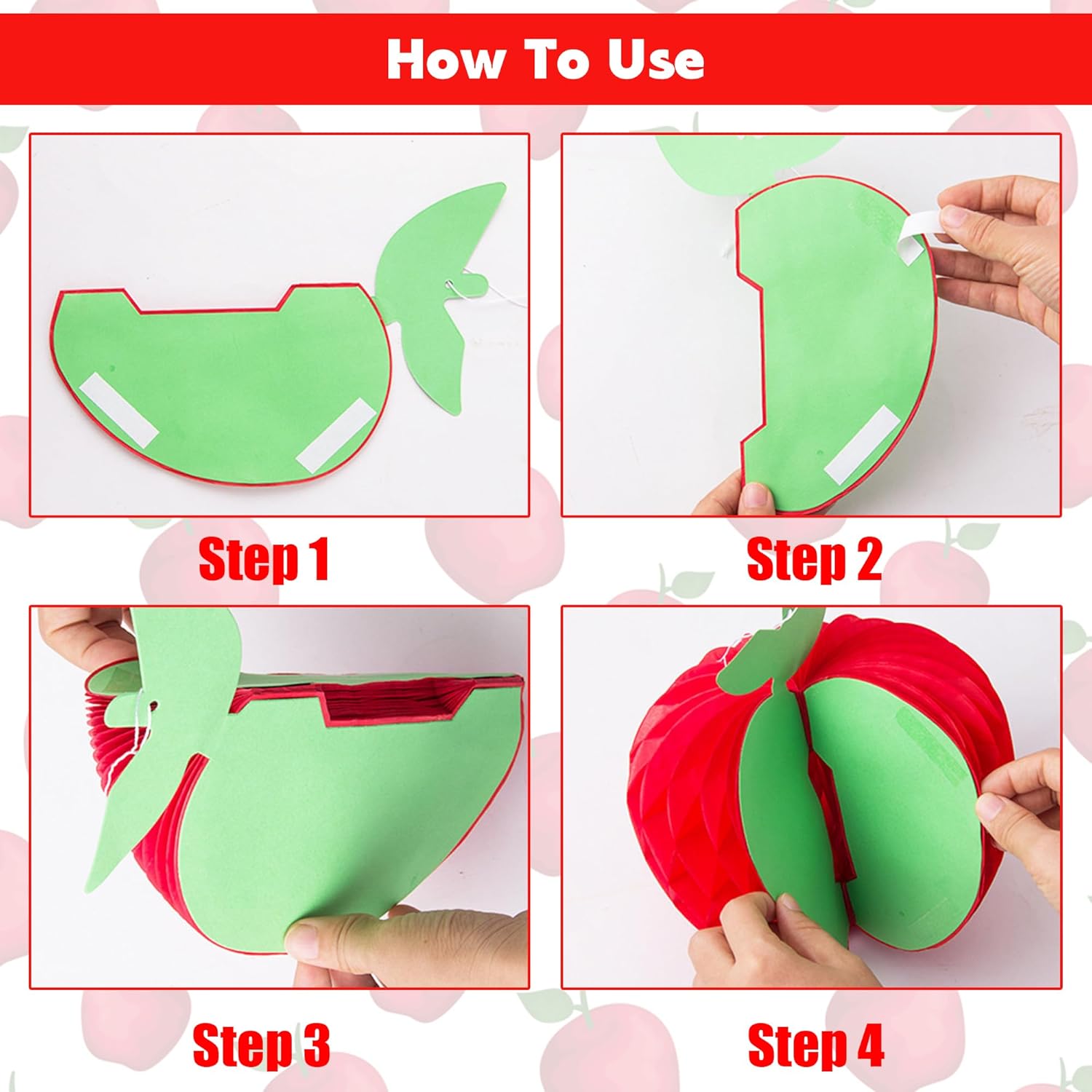 How To Use

Step 1

Step 2

Step 3

Step 4