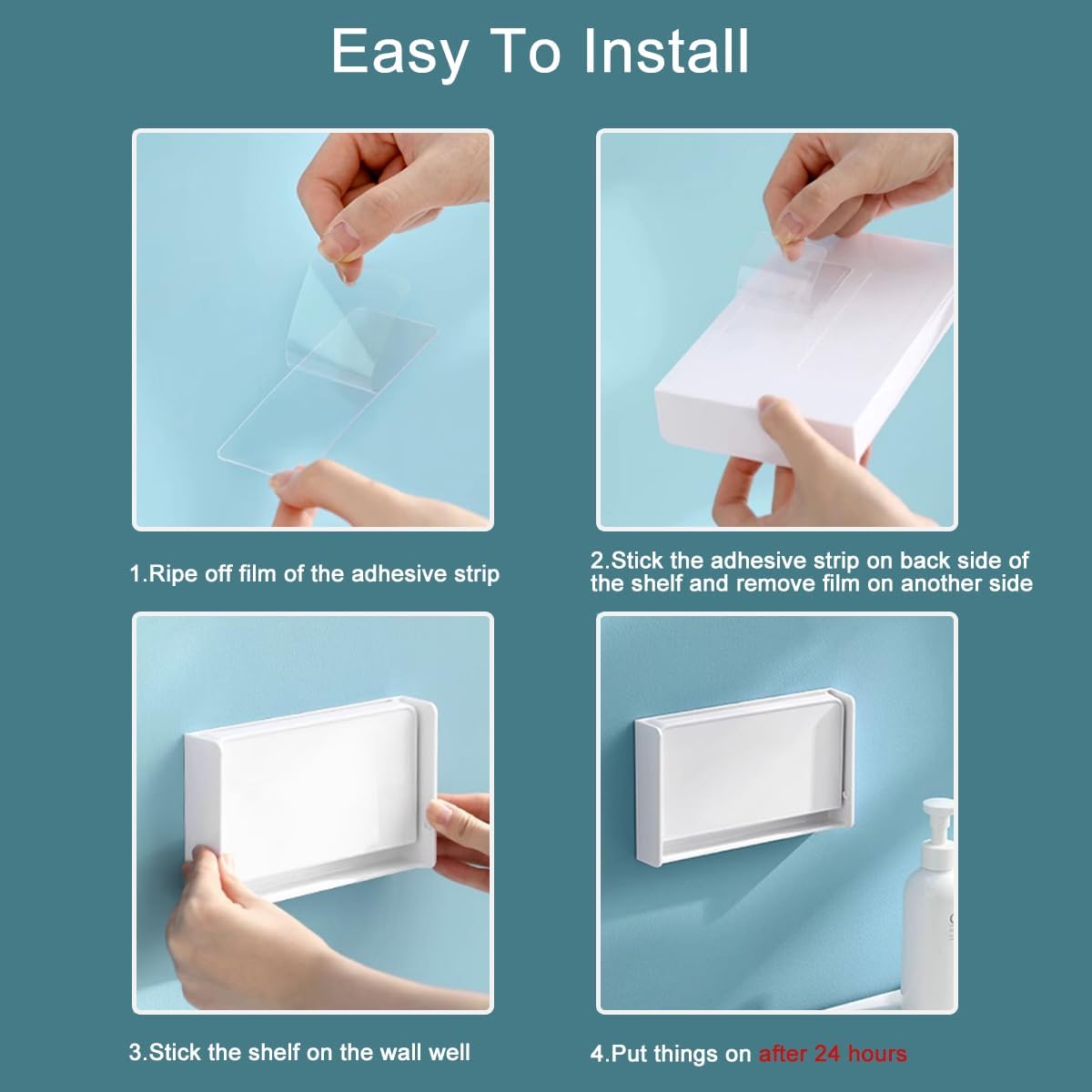 Easy To Install

1.Ripe off film of the adhesive strip

2.Stick the adhesive strip on back side of the shelf and remove film on another side

3.Stick the shelf on the wall well

4.Put things on after 24 hours