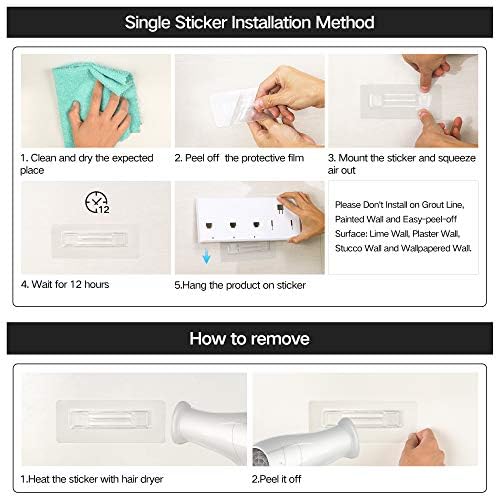 Single Sticker Installation Method

1. Clean and dry the expected place

2. Peel off the protective film

3. Mount the sticker and squeeze air out

12

4. Wait for 12 hours

5.Hang the product on sticker

Please Don't Install on Grout Line, Painted Wall and Easy-peel-off Surface: Lime Wall, Plaster Wall, Stucco Wall and Wallpapered Wall.

How to remove

1.Heat the sticker with hair dryer

2.Peel it off