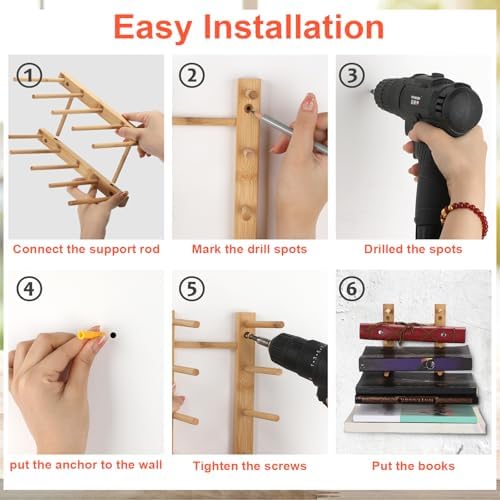 Easy Installation

①
Connect the support rod

②
Mark the drill spots

③
Drilled the spots

④
put the anchor to the wall

⑤
Tighten the screws

⑥
Put the books