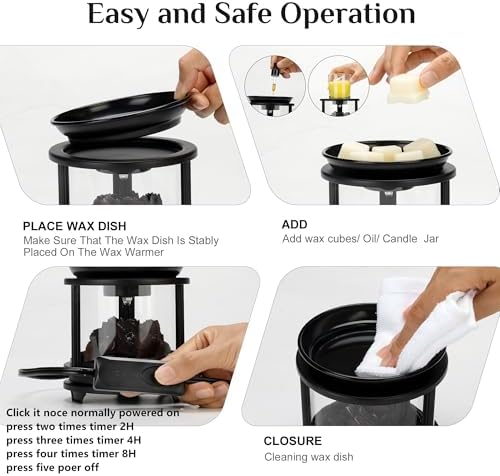 Easy and Safe Operation

PLACE WAX DISH
Make Sure That The Wax Dish Is Stably Placed On The Wax Warmer

ADD
Add wax cubes/ Oil/ Candle Jar

Click it noce normally powered on
press two times timer 2H
press three times timer 4H
press four times timer 8H
press five poer off

CLOSURE
Cleaning wax dish